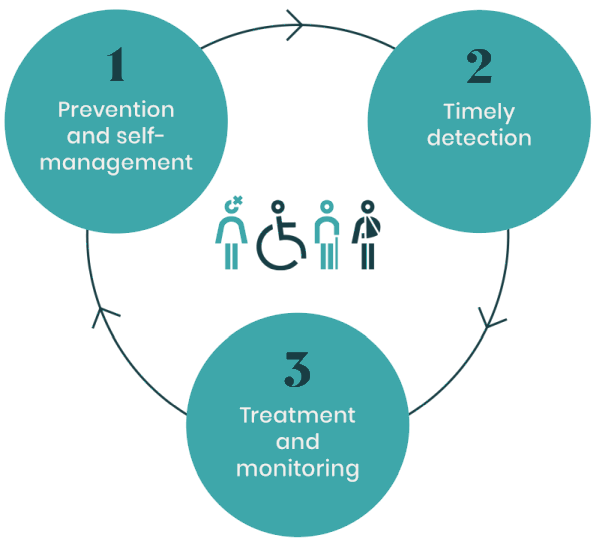 1
Prevention and self-management

2
Timely detection

3
Treatment and monitoring